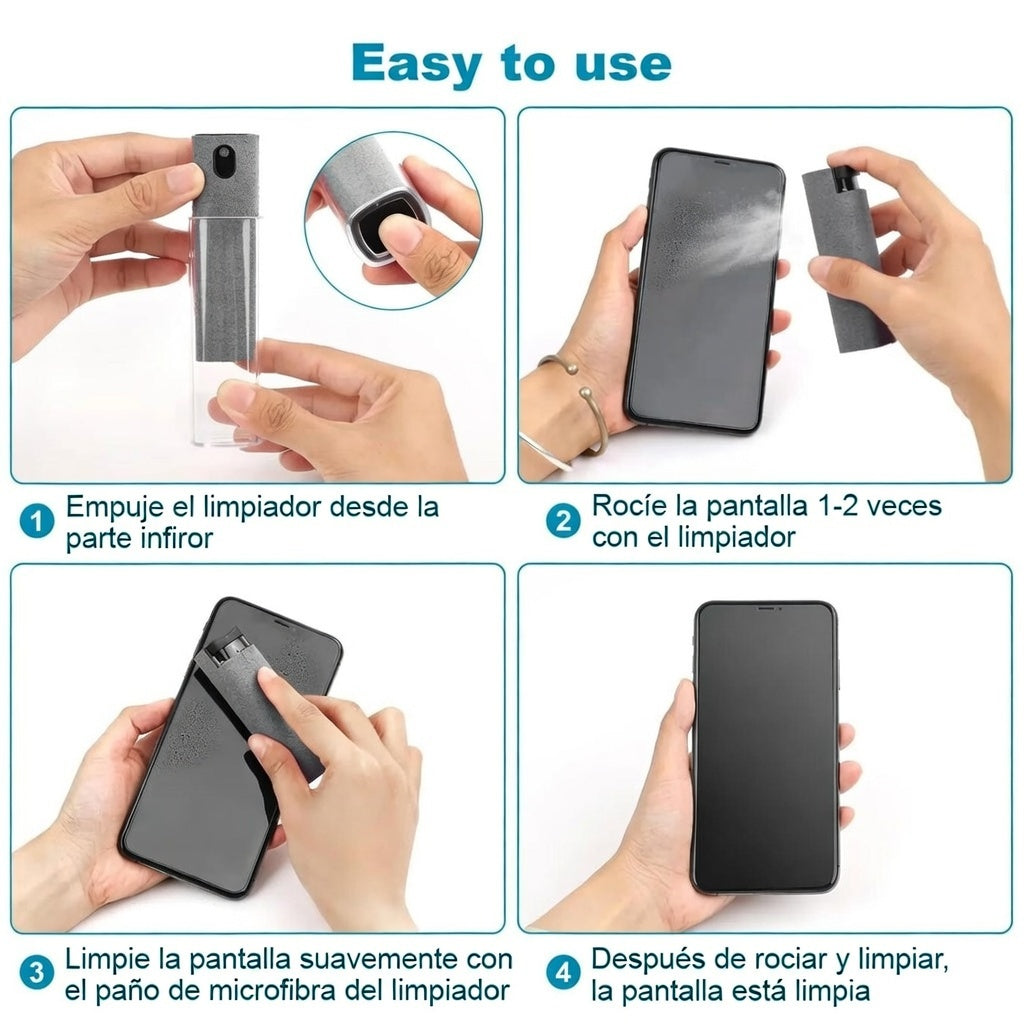 Easy to use

1 Empuje el limpiador desde la parte infiror

2 Rocíe la pantalla 1-2 veces con el limpiador

3 Limpie la pantalla suavemente con el paño de microfibra del limpiador

4 Después de rociar y limpiar, la pantalla está limpia